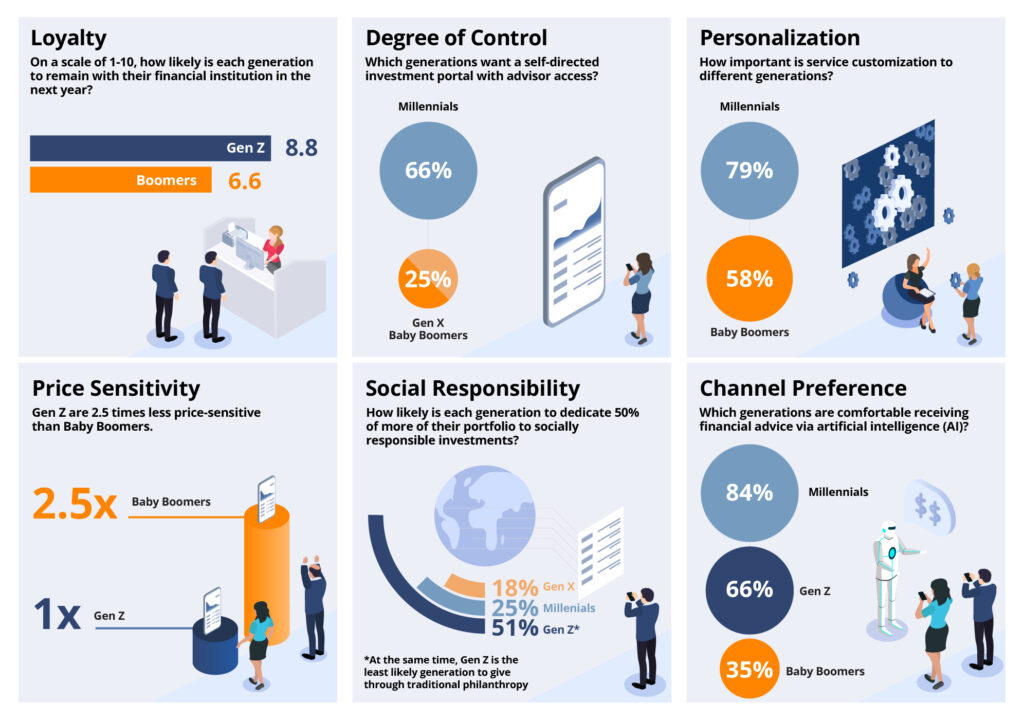 Loyalty
On a scale of 1-10, how likely is each generation to remain with their financial institution in the next year?

Gen Z 8.8
Boomers 6.6

Degree of Control
Which generations want a self-directed investment portal with advisor access?

Millennials
66%
25%
Gen X
Baby Boomers

Personalization
How important is service customization to different generations?

Millennials
79%
58%
Baby Boomers

Price Sensitivity
Gen Z are 2.5 times less price-sensitive than Baby Boomers.

2.5x Baby Boomers
1x Gen Z

Social Responsibility
How likely is each generation to dedicate 50% of more of their portfolio to socially responsible investments?

18% Gen X
25% Millenials
51% Gen Z*

*At the same time, Gen Z is the least likely generation to give through traditional philanthropy

Channel Preference
Which generations are comfortable receiving financial advice via artificial intelligence (AI)?

84% Millennials
66% Gen Z
35% Baby Boomers